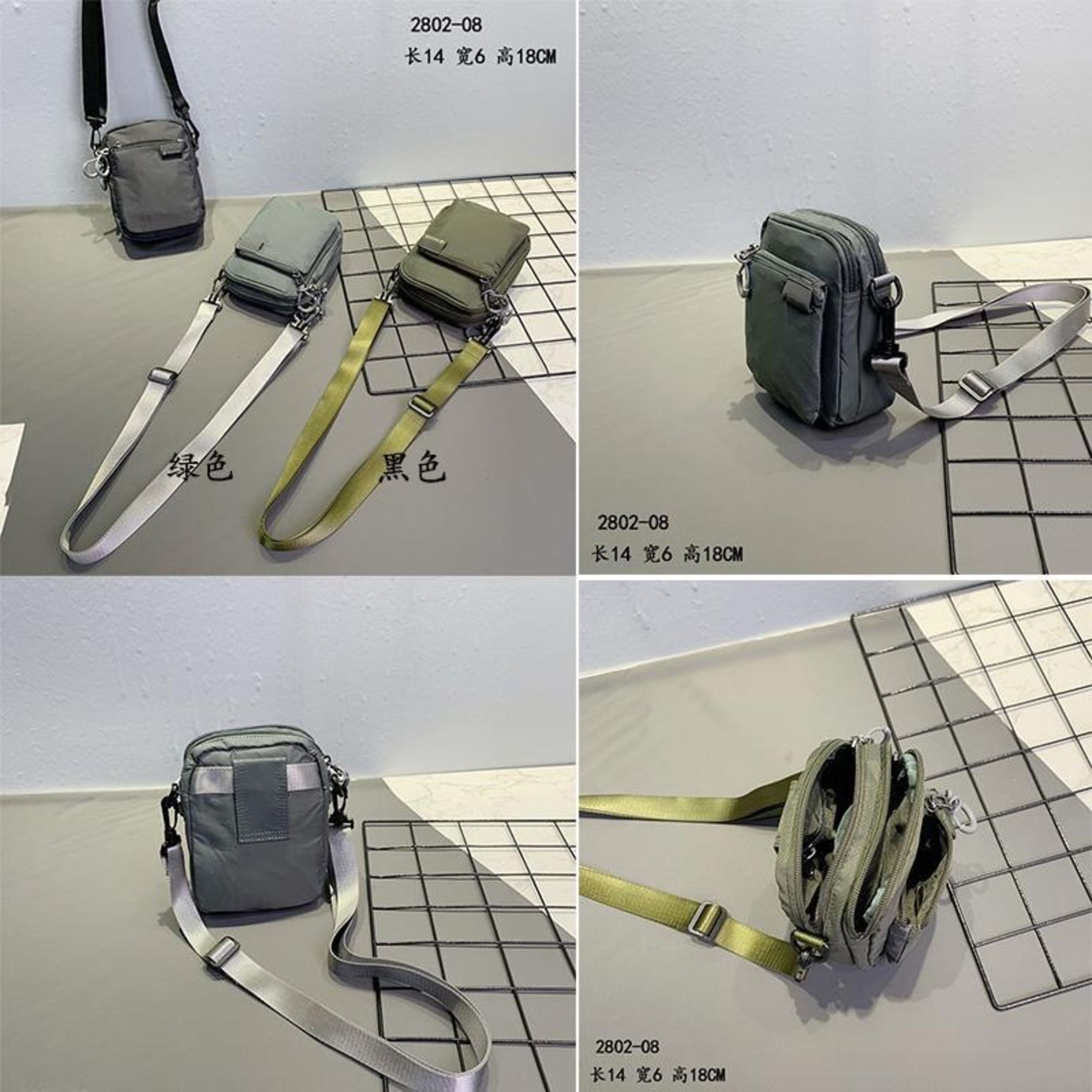 2802-08
长14 宽6 高18CM

绿色

黑色

2802-08
长14 宽6 高18CM

2802-08
长14 宽6 高18CM